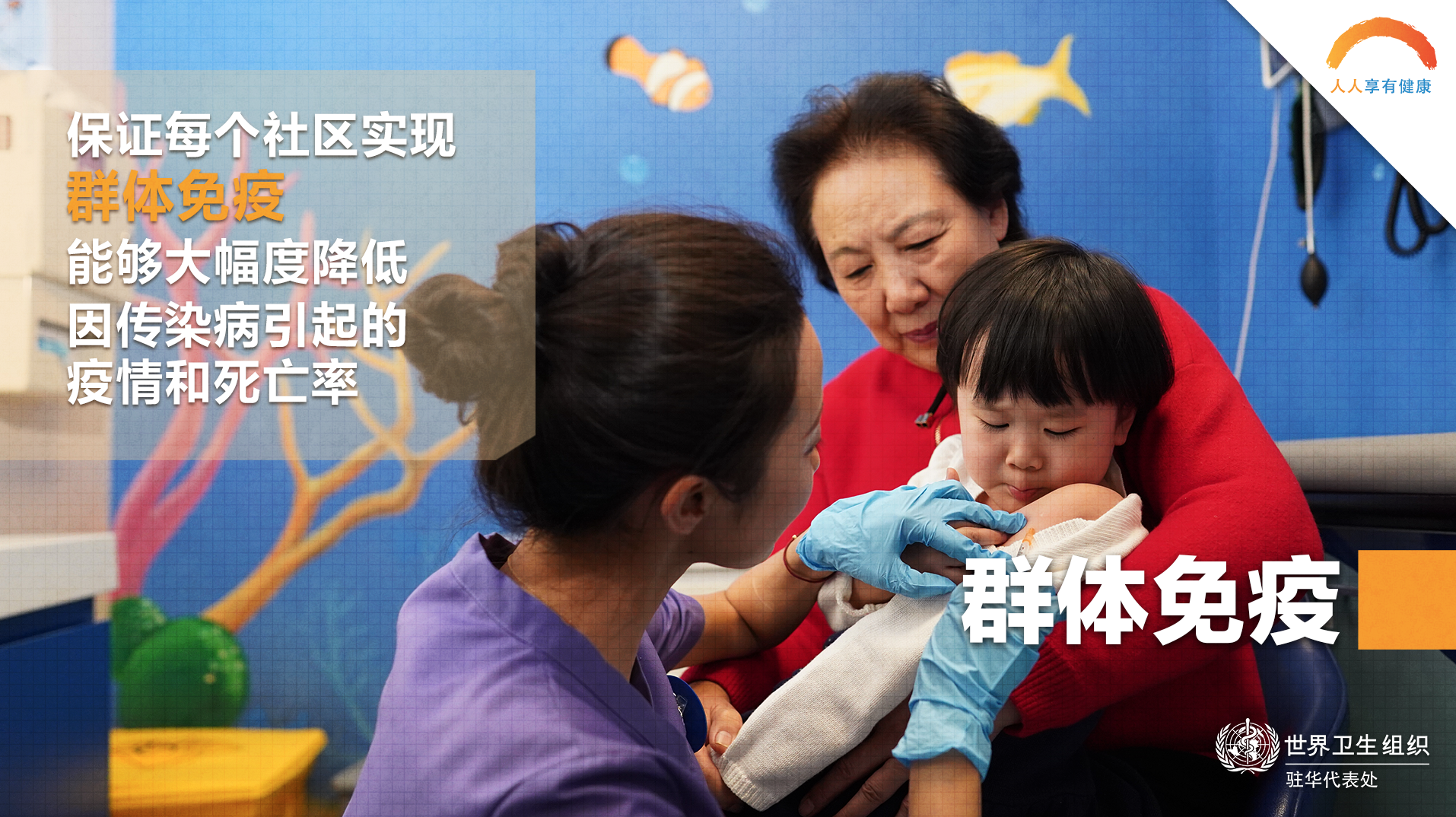 人人享有健康

保证每个社区实现
群体免疫
能够大幅度降低
因传染病引起的
疫情和死亡率

群体免疫

世界卫生组织
驻华代表处