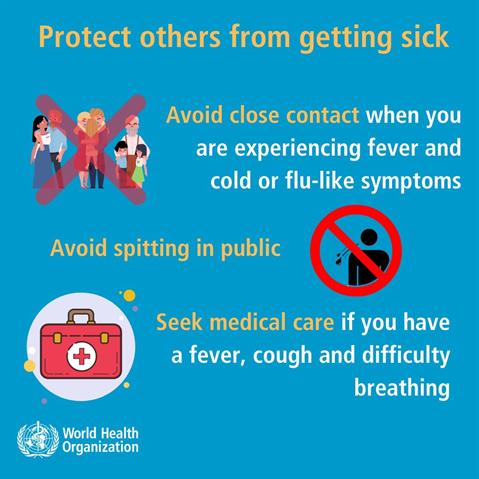 Protect others from getting sick

Avoid close contact when you are experiencing fever and cold or flu-like symptoms

Avoid spitting in public

Seek medical care if you have a fever, cough and difficulty breathing

World Health Organization