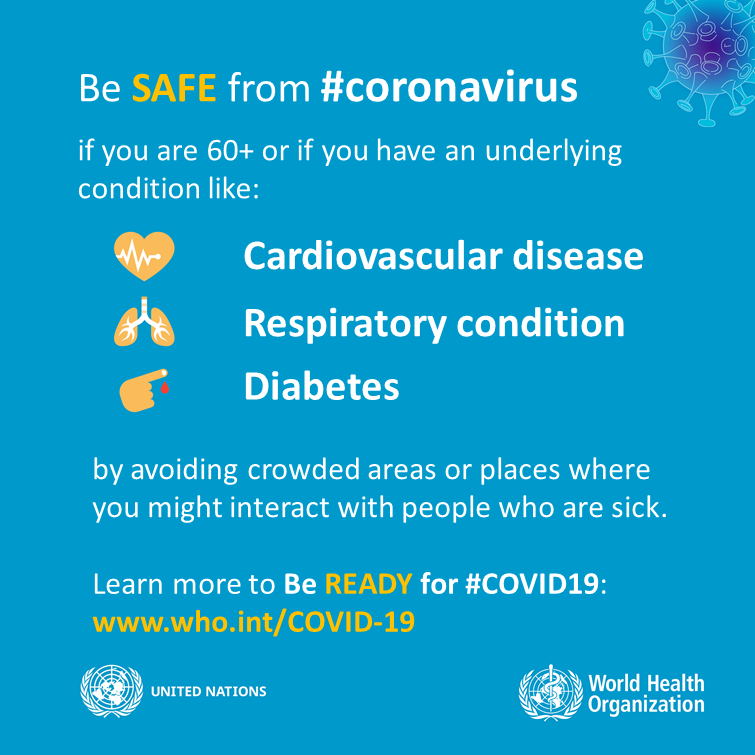 Be SAFE from #coronavirus

if you are 60+ or if you have an underlying condition like:

Cardiovascular disease

Respiratory condition

Diabetes

by avoiding crowded areas or places where you might interact with people who are sick.

Learn more to Be READY for #COVID19: www.who.int/COVID-19

UNITED NATIONS

World Health Organization